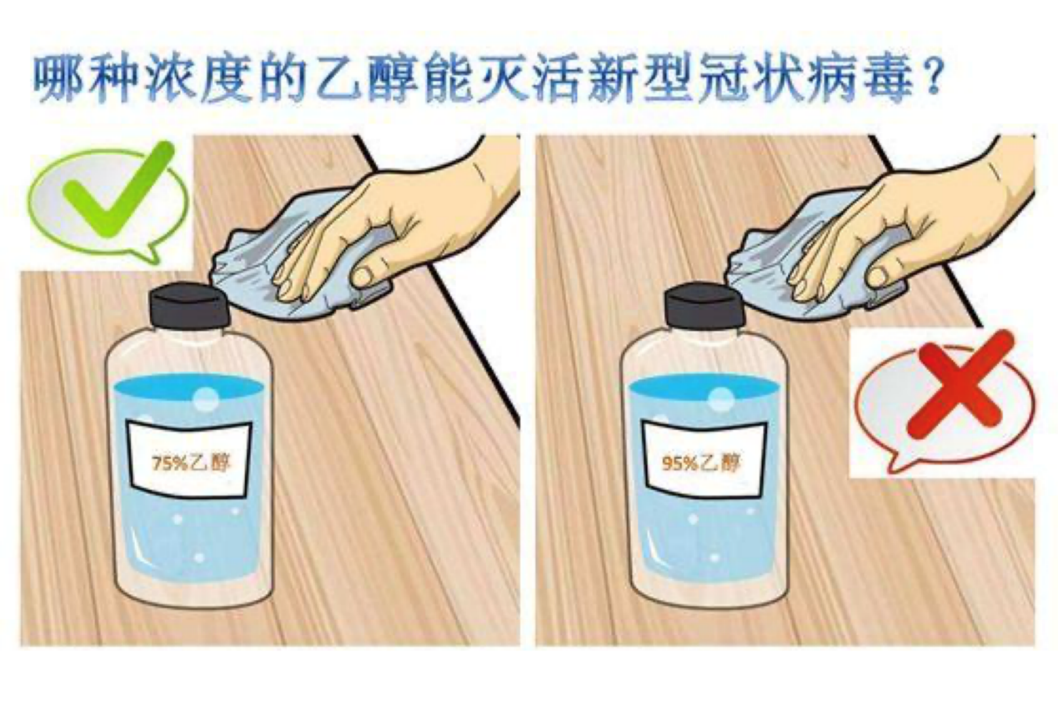 哪种浓度的乙醇能灭活新型冠状病毒？

75%乙醇

95%乙醇